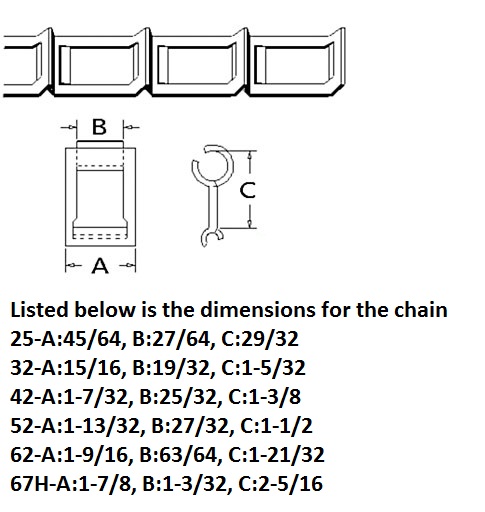 B

C

A

Listed below is the dimensions for the chain
25-A:45/64, B:27/64, C:29/32
32-A:15/16, B:19/32, C:1-5/32
42-A:1-7/32, B:25/32, C:1-3/8
52-A:1-13/32, B:27/32, C:1-1/2
62-A:1-9/16, B:63/64, C:1-21/32
67H-A:1-7/8, B:1-3/32, C:2-5/16